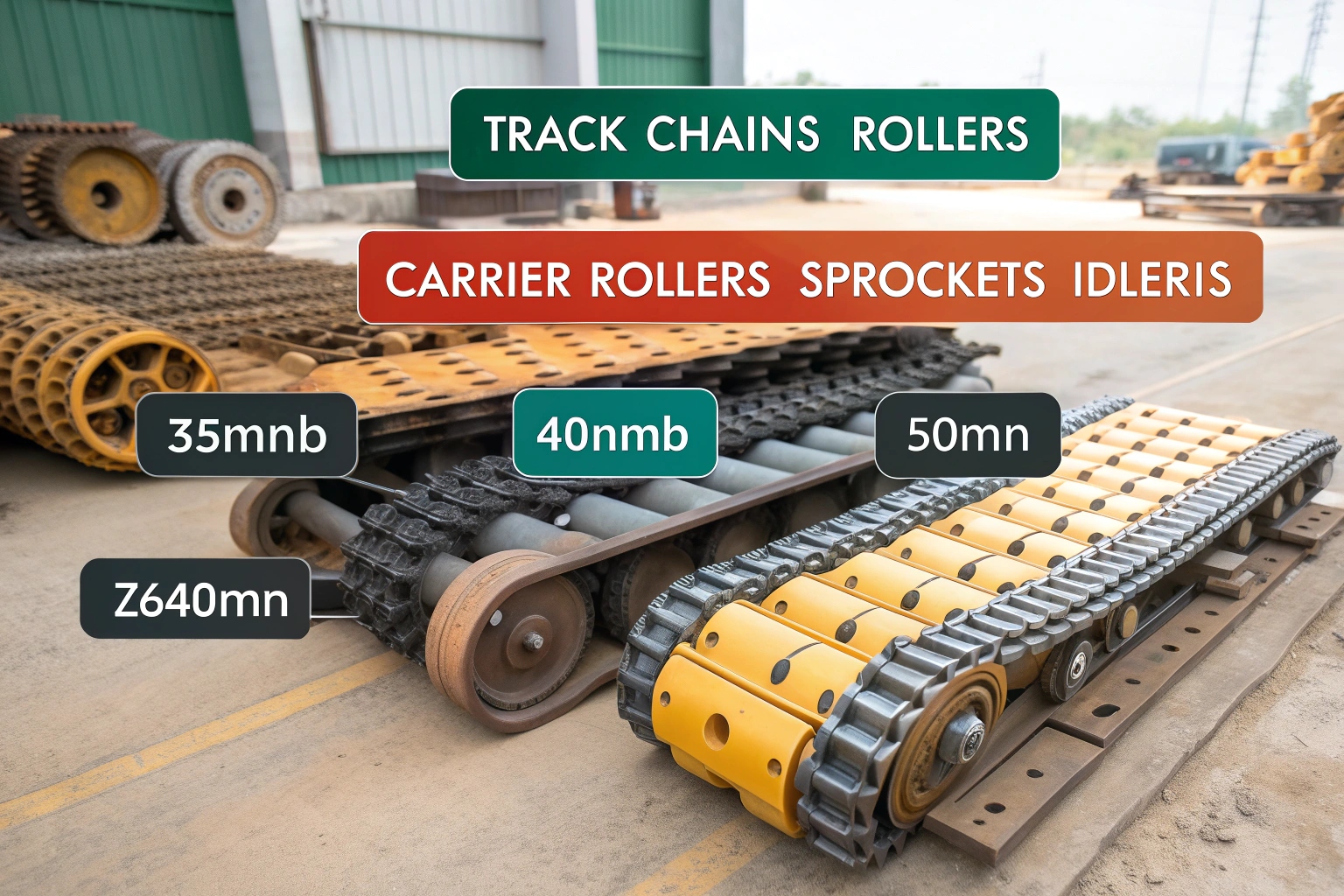 TRACK CHAINS ROLLERS

CARRIER ROLLERS SPROCKETS IDLERIS

35mnb

40nmb

50mn

Z640mn